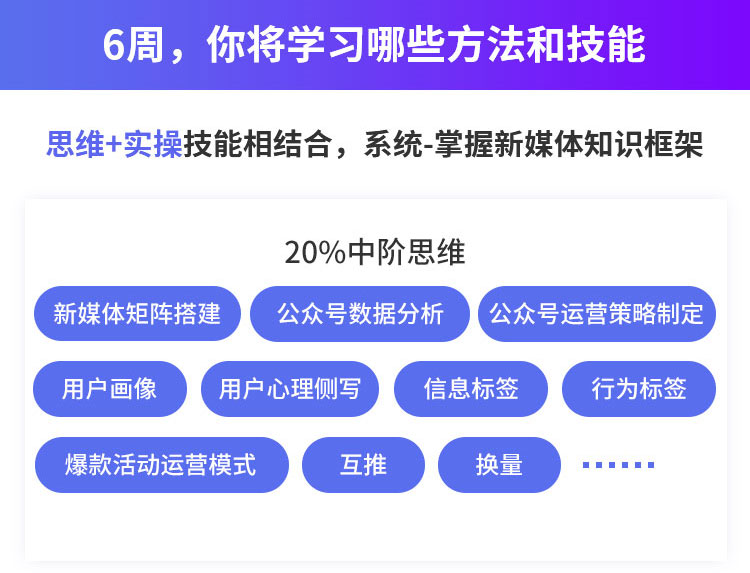 6周，你将学习哪些方法和技能

思维+实操技能相结合，系统-掌握新媒体知识框架

20%中阶思维

新媒体矩阵搭建
公众号数据分析
公众号运营策略制定
用户画像
用户心理侧写
信息标签
行为标签
爆款活动运营模式
互推
换量
……